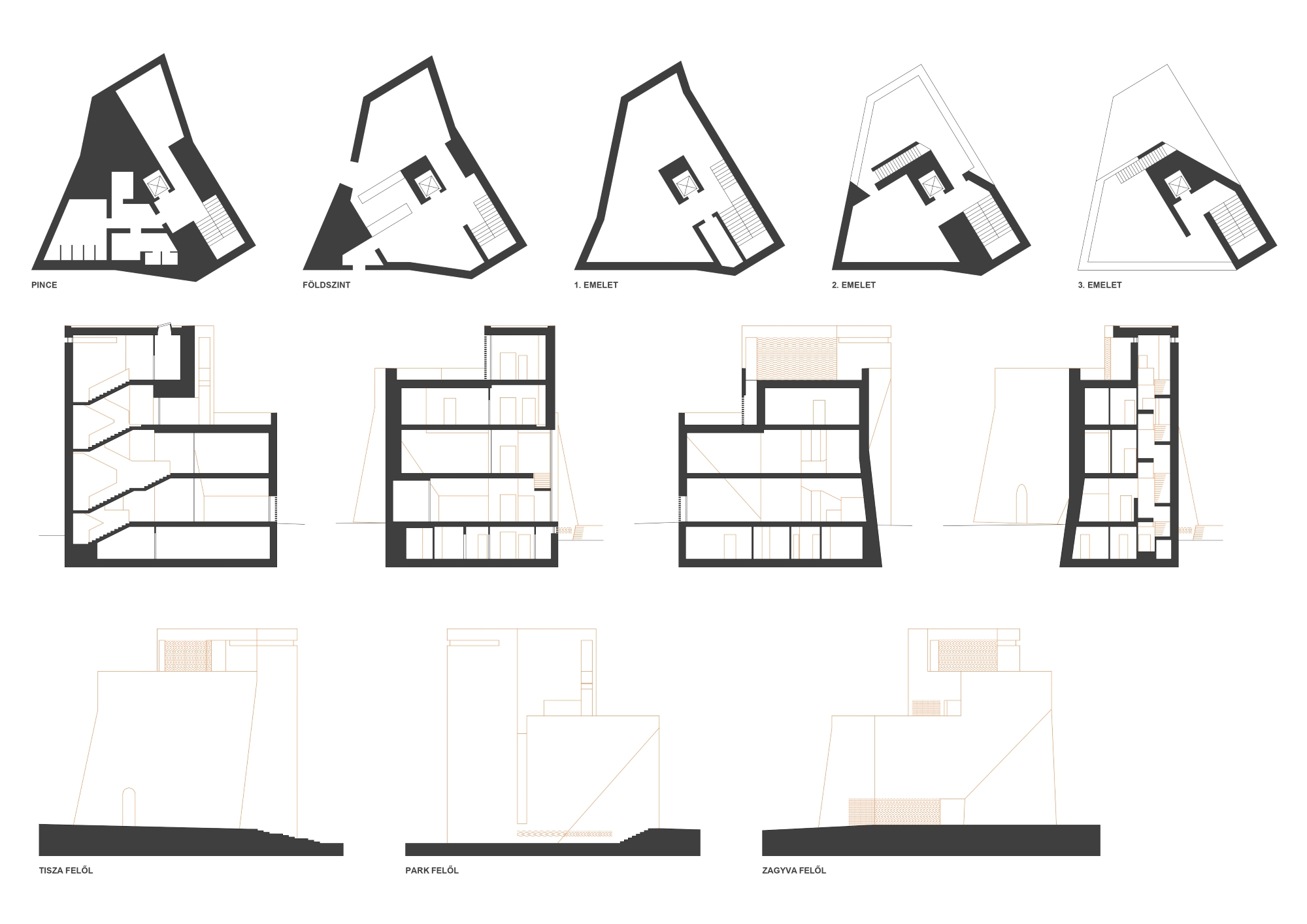 PINCE

FÖLDSZINT

1. EMELET

2. EMELET

3. EMELET

TISZA FELŐL

PARK FELŐL

ZAGYVA FELŐL